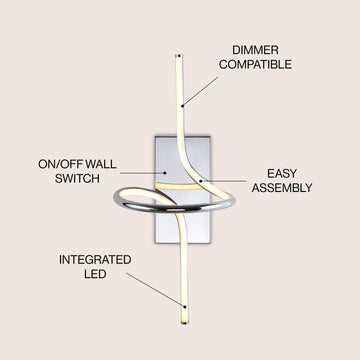 DIMMER COMPATIBLE

ON/OFF WALL SWITCH

EASY ASSEMBLY

INTEGRATED LED